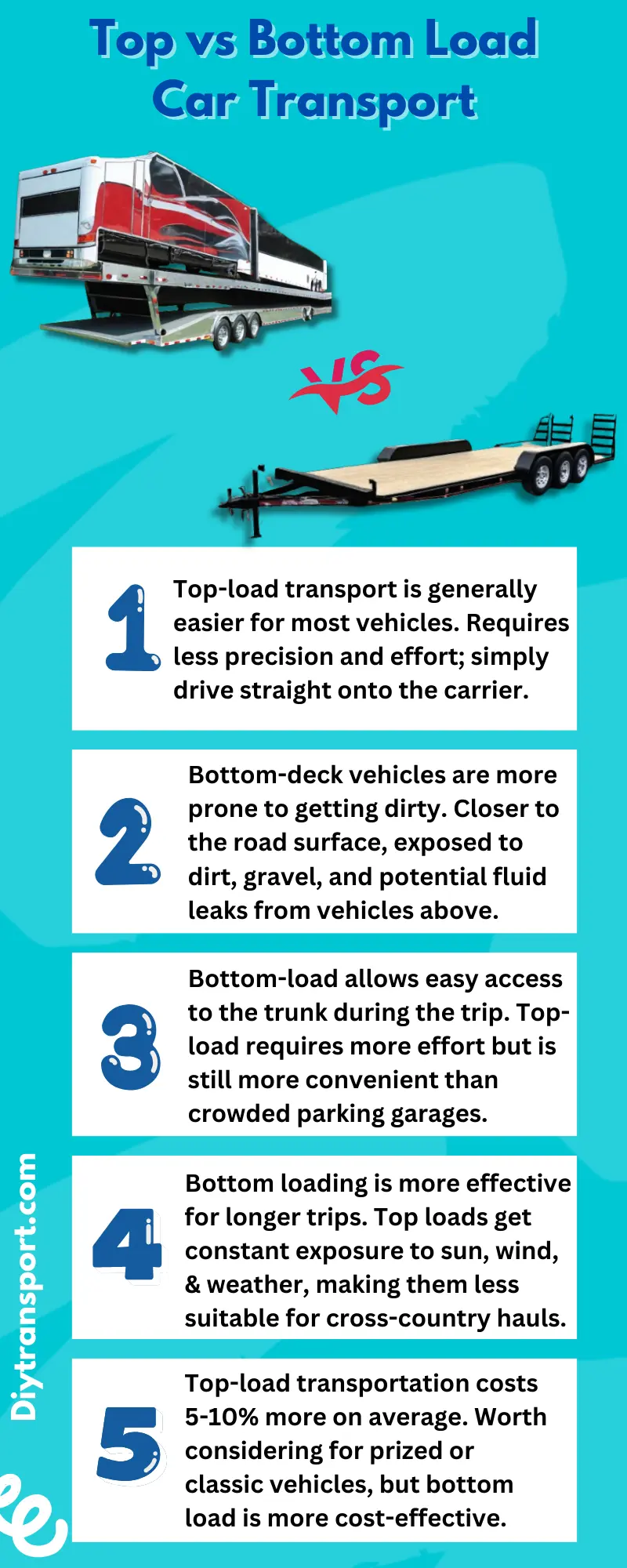 Top vs Bottom Load Car Transport

VS

1 Top-load transport is generally easier for most vehicles. Requires less precision and effort; simply drive straight onto the carrier.

2 Bottom-deck vehicles are more prone to getting dirty. Closer to the road surface, exposed to dirt, gravel, and potential fluid leaks from vehicles above.

3 Bottom-load allows easy access to the trunk during the trip. Top-load requires more effort but is still more convenient than crowded parking garages.

4 Bottom loading is more effective for longer trips. Top loads get constant exposure to sun, wind, & weather, making them less suitable for cross-country hauls.

5 Top-load transportation costs 5-10% more on average. Worth considering for prized or classic vehicles, but bottom load is more cost-effective.

Diytransport.com