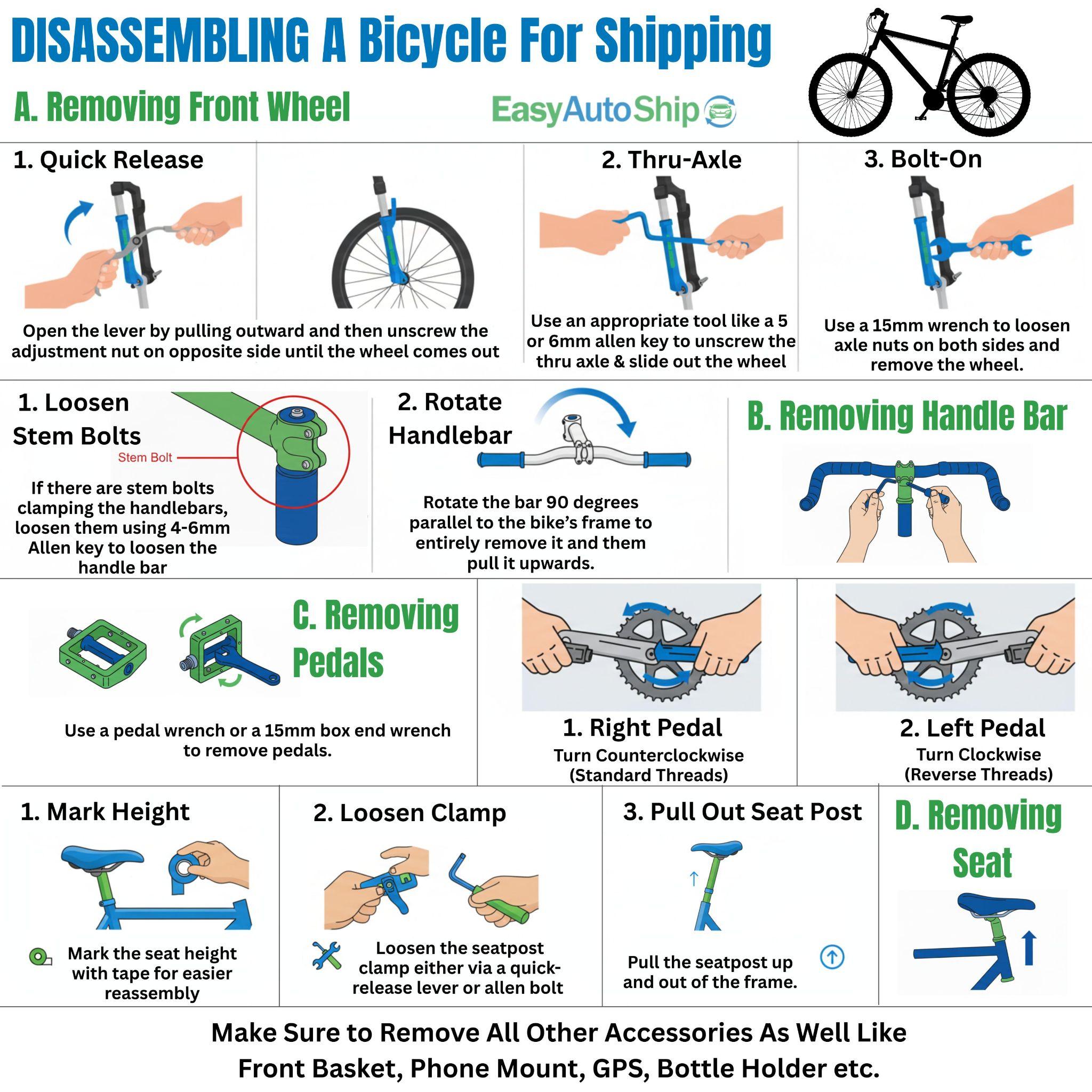 DISASSEMBLING A Bicycle For Shipping

A. Removing Front Wheel

EasyAutoShip

1. Quick Release

Open the lever by pulling outward and then unscrew the adjustment nut on opposite side until the wheel comes out

2. Thru-Axle

Use an appropriate tool like a 5 or 6mm allen key to unscrew the thru axle & slide out the wheel

3. Bolt-On

Use a 15mm wrench to loosen axle nuts on both sides and remove the wheel.

1. Loosen Stem Bolts

Stem Bolt

If there are stem bolts clamping the handlebars, loosen them using 4-6mm Allen key to loosen the handle bar

2. Rotate Handlebar

Rotate the bar 90 degrees parallel to the bike's frame to entirely remove it and them pull it upwards.

B. Removing Handle Bar

C. Removing Pedals

Use a pedal wrench or a 15mm box end wrench to remove pedals.

1. Right Pedal
Turn Counterclockwise (Standard Threads)

2. Left Pedal
Turn Clockwise (Reverse Threads)

1. Mark Height

Mark the seat height with tape for easier reassembly

2. Loosen Clamp

Loosen the seatpost clamp either via a quick-release lever or allen bolt

3. Pull Out Seat Post

Pull the seatpost up and out of the frame.

D. Removing Seat

Make Sure to Remove All Other Accessories As Well Like Front Basket, Phone Mount, GPS, Bottle Holder etc.