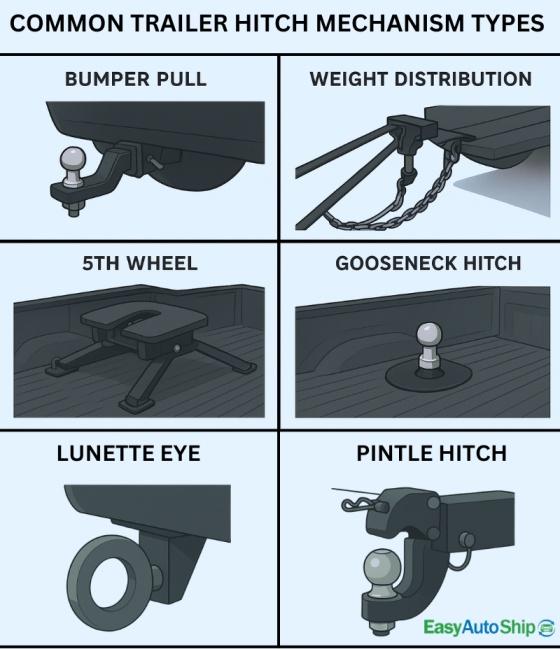 COMMON TRAILER HITCH MECHANISM TYPES

BUMPER PULL

WEIGHT DISTRIBUTION

5TH WHEEL

GOOSENECK HITCH

LUNETTE EYE

PINTLE HITCH

EasyAutoShip